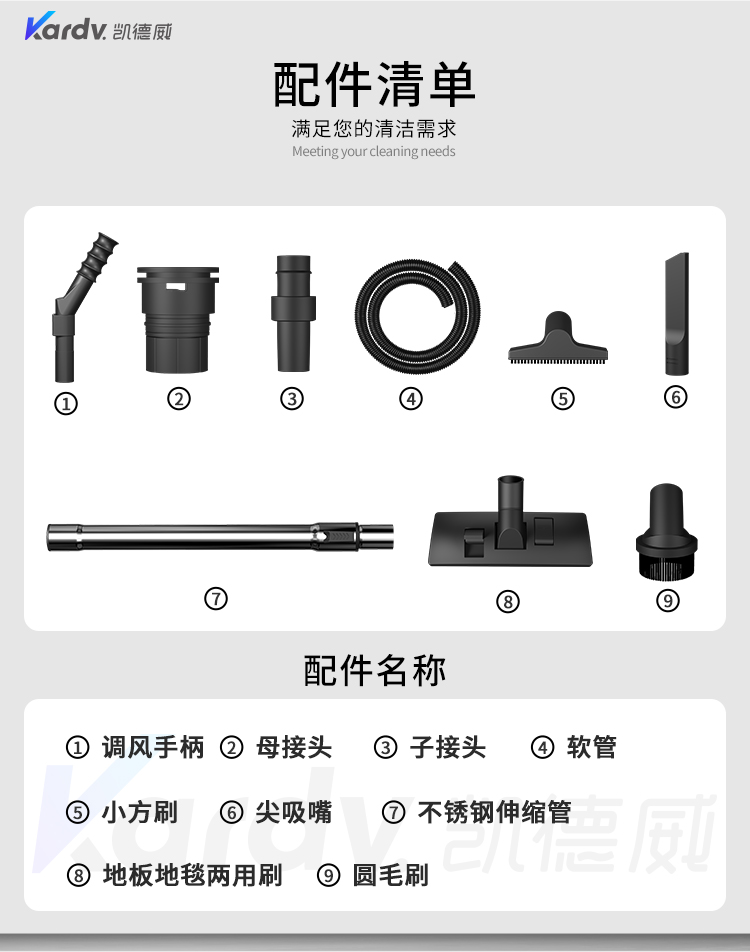 Kardv. 凯德威

配件清单
满足您的清洁需求
Meeting your cleaning needs

①
②
③
④
⑤
⑥
⑦
⑧
⑨

配件名称

① 调风手柄 ② 母接头 ③ 子接头 ④ 软管
⑤ 小方刷 ⑥ 尖吸嘴 ⑦ 不锈钢伸缩管
⑧ 地板地毯两用刷 ⑨ 圆毛刷

Kardv. 凯德威